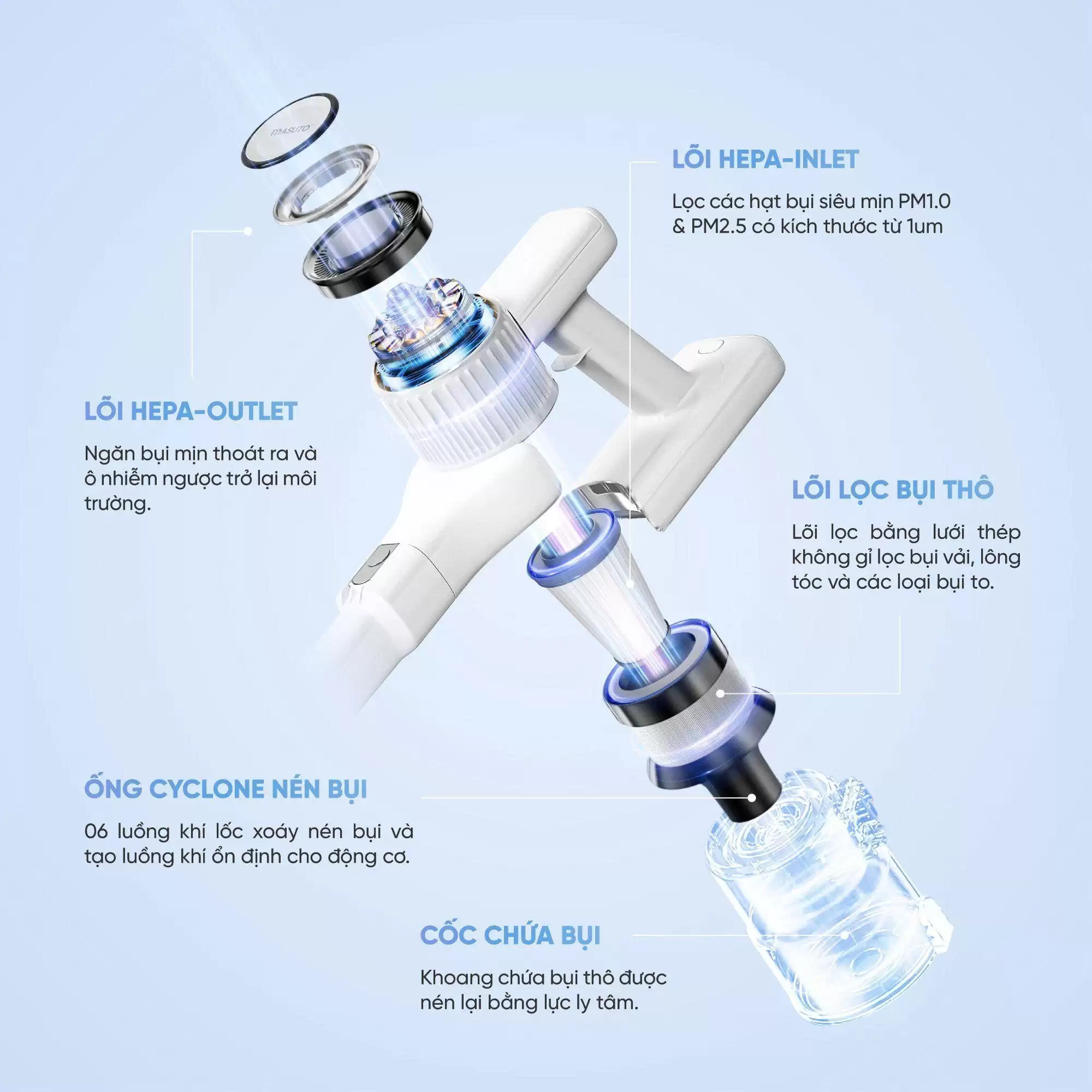 MASUTO

LÕI HEPA-INLET

Lọc các hạt bụi siêu mịn PM1.0 & PM2.5 có kích thước từ 1um

LÕI HEPA-OUTLET

Ngăn bụi mịn thoát ra và ô nhiễm ngược trở lại môi trường.

LÕI LỌC BỤI THÔ

Lõi lọc bằng lưới thép không gỉ lọc bụi vải, lông tóc và các loại bụi to.

ỐNG CYCLONE NÉN BỤI

06 luồng khí lốc xoáy nén bụi và tạo luồng khí ổn định cho động cơ.

CỐC CHỨA BỤI

Khoang chứa bụi thô được nén lại bằng lực ly tâm.